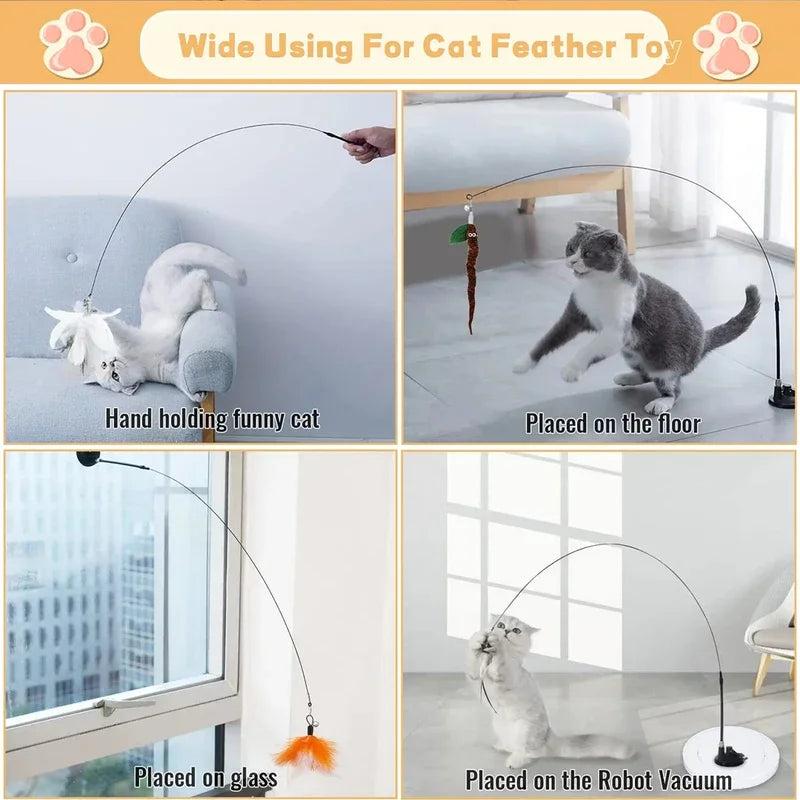 Wide Using For Cat Feather Toy

Hand holding funny cat

Placed on the floor

Placed on glass

Placed on the Robot Vacuum